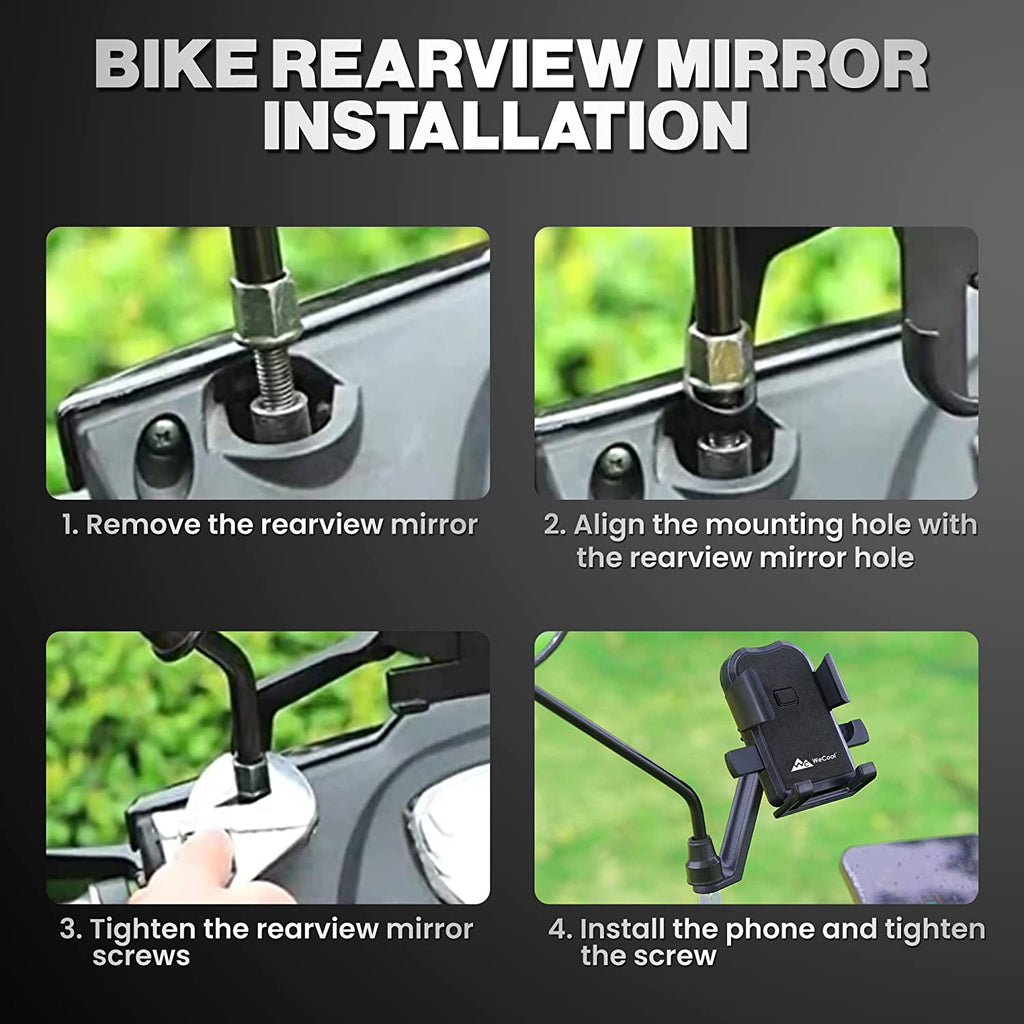 BIKE REARVIEW MIRROR INSTALLATION

1. Remove the rearview mirror

2. Align the mounting hole with the rearview mirror hole

3. Tighten the rearview mirror screws

WeCool

4. Install the phone and tighten the screw