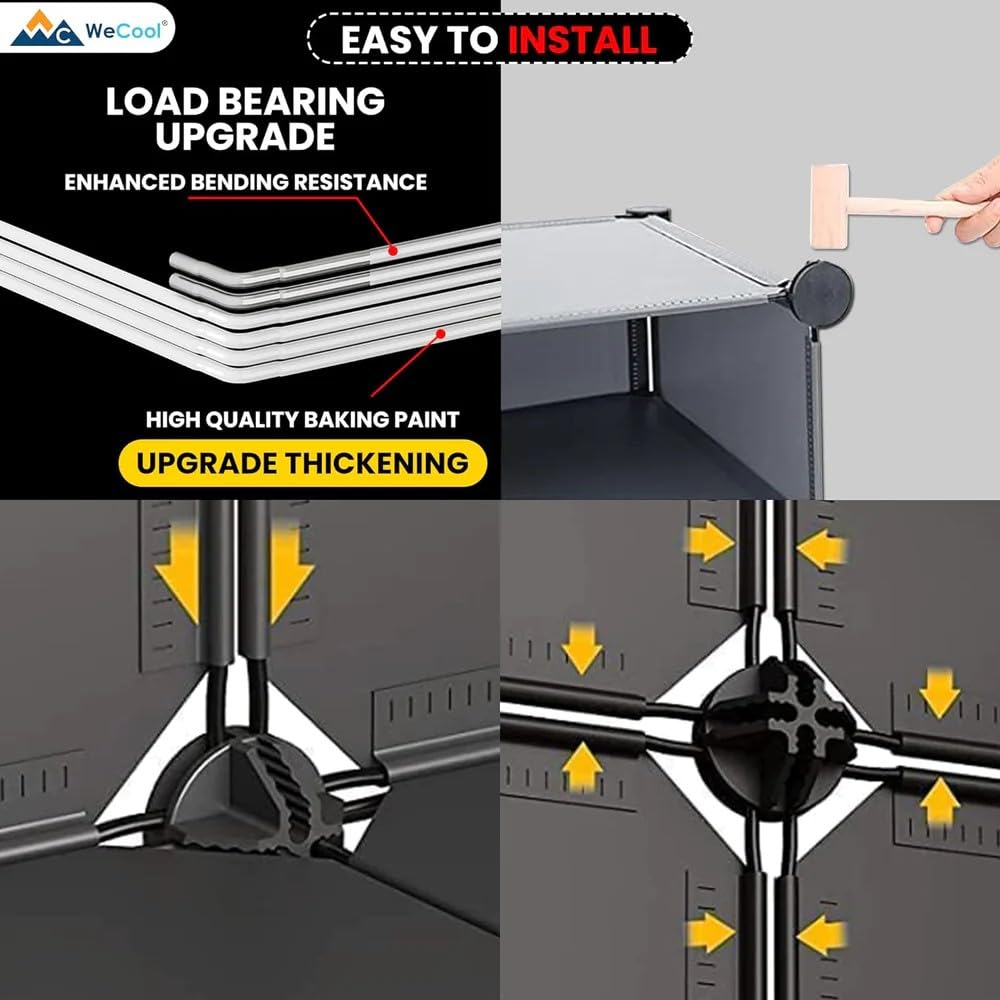 WeCool®

EASY TO INSTALL

LOAD BEARING UPGRADE

ENHANCED BENDING RESISTANCE

HIGH QUALITY BAKING PAINT

UPGRADE THICKENING