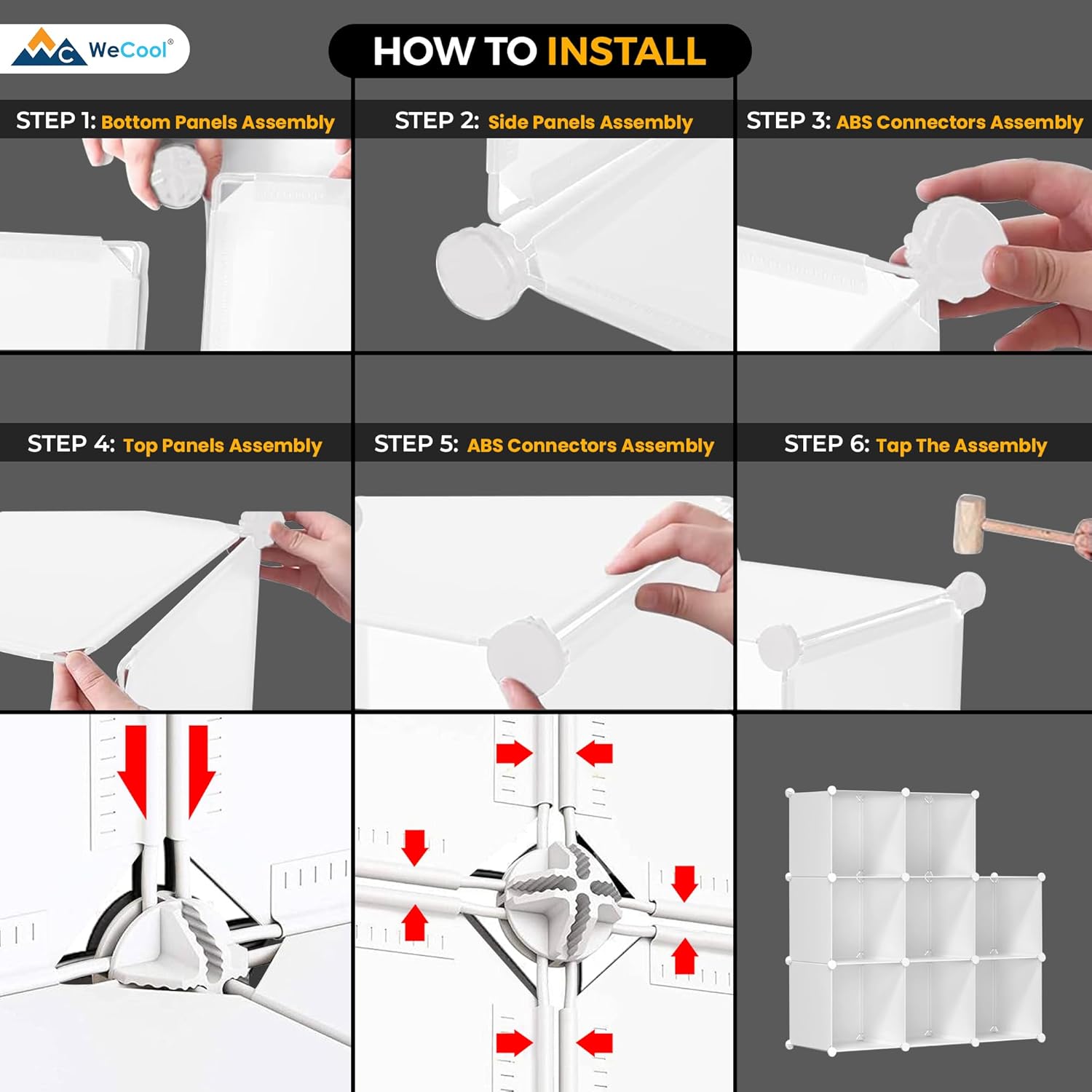 WeCool®

HOW TO INSTALL

STEP 1: Bottom Panels Assembly

STEP 2: Side Panels Assembly

STEP 3: ABS Connectors Assembly

STEP 4: Top Panels Assembly

STEP 5: ABS Connectors Assembly

STEP 6: Tap The Assembly