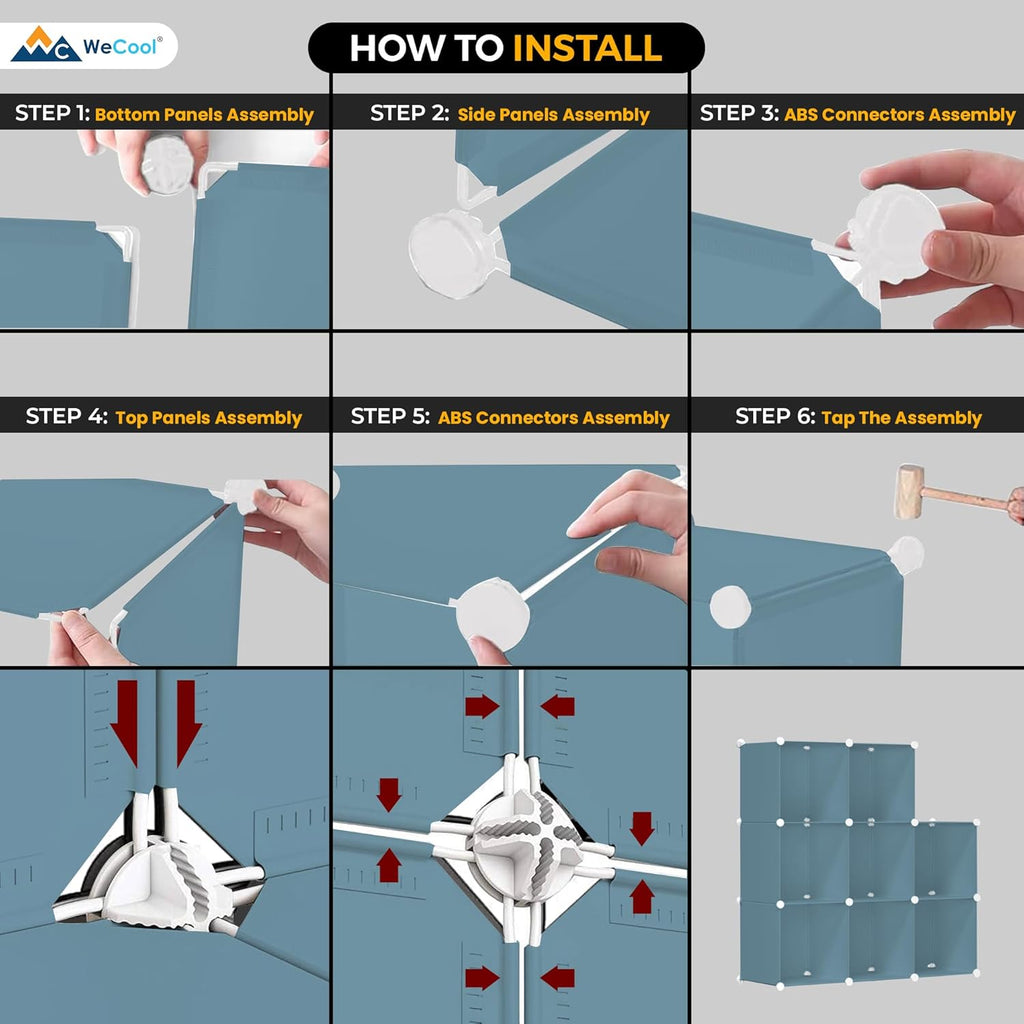 WeCool®

HOW TO INSTALL

STEP 1: Bottom Panels Assembly

STEP 2: Side Panels Assembly

STEP 3: ABS Connectors Assembly

STEP 4: Top Panels Assembly

STEP 5: ABS Connectors Assembly

STEP 6: Tap The Assembly