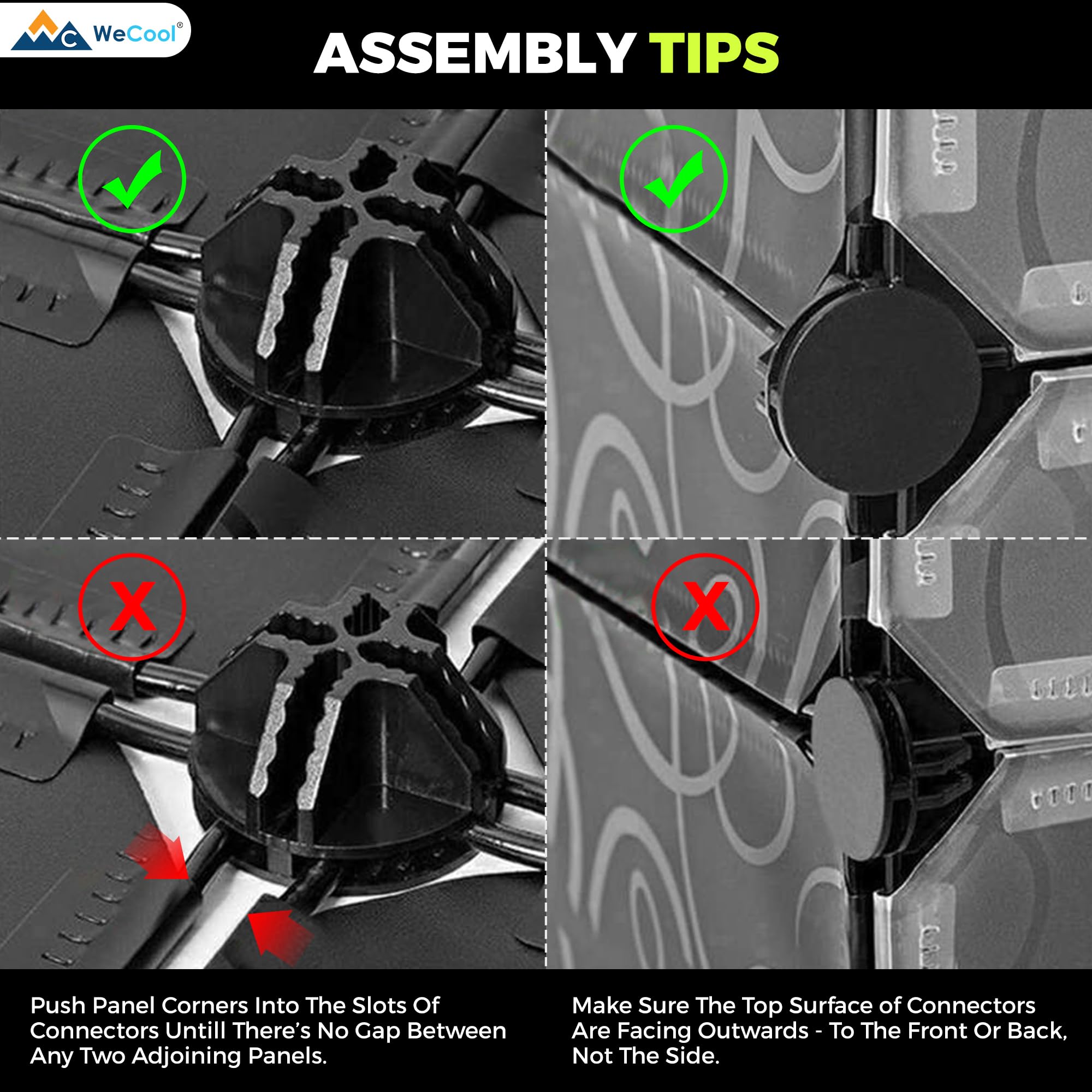 WeCool®

ASSEMBLY TIPS

X

X

Push Panel Corners Into The Slots Of Connectors Untill There's No Gap Between Any Two Adjoining Panels.

Make Sure The Top Surface of Connectors Are Facing Outwards - To The Front Or Back, Not The Side.