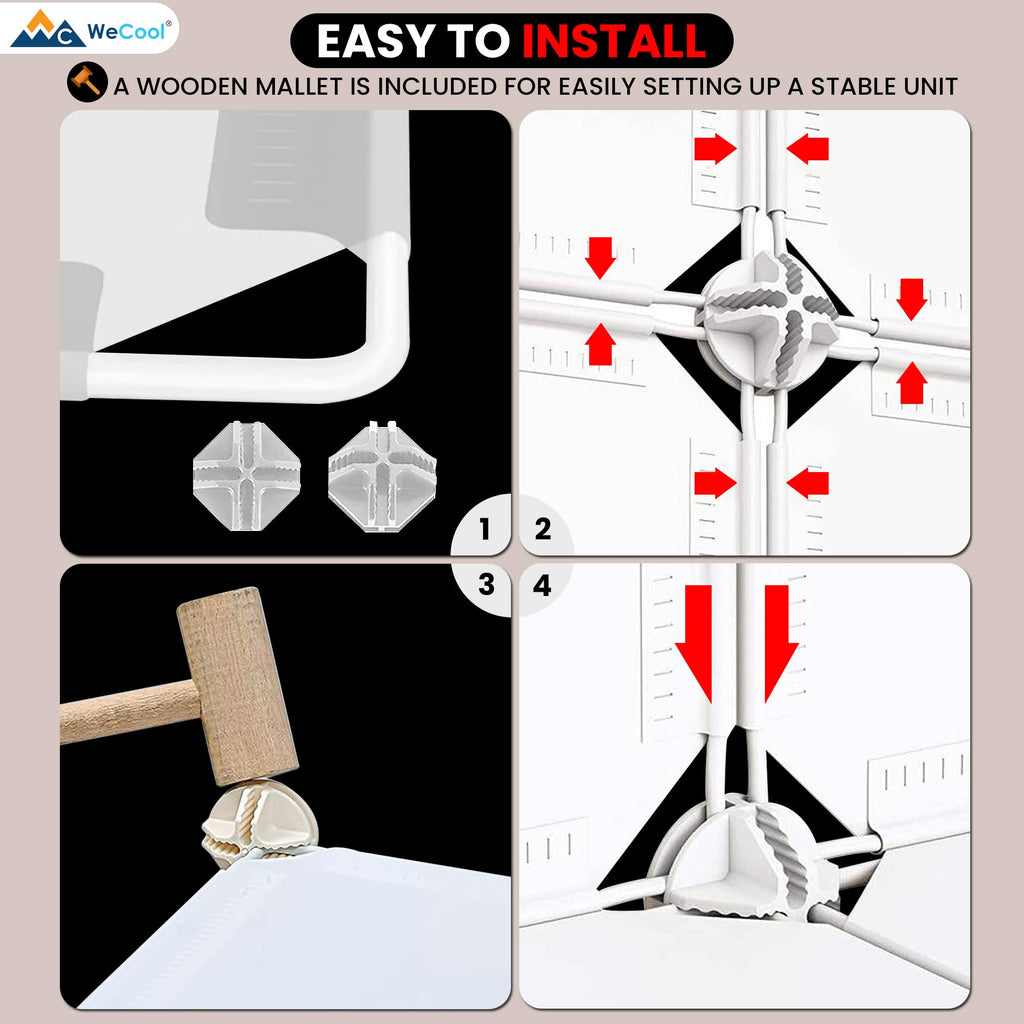 WeCool®

EASY TO INSTALL

A WOODEN MALLET IS INCLUDED FOR EASILY SETTING UP A STABLE UNIT

1
2
3
4