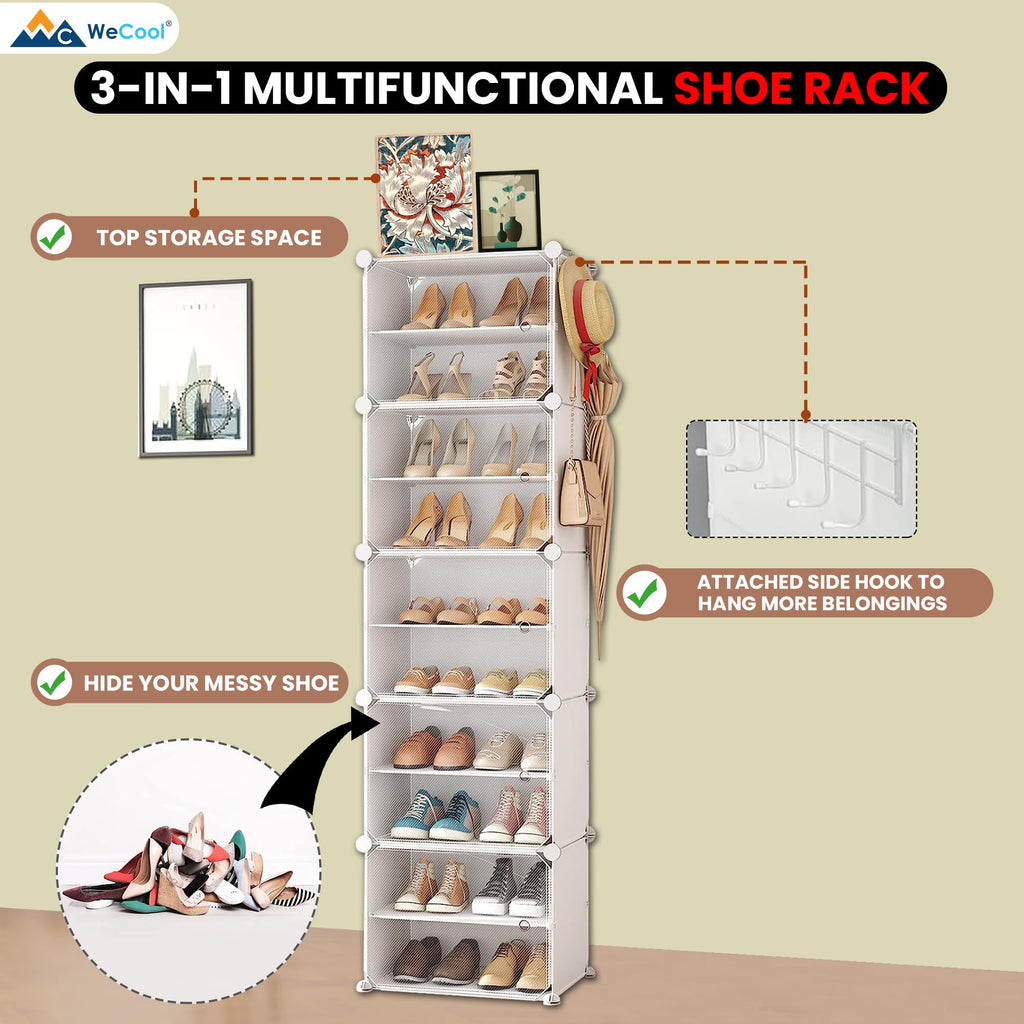 WeCool®

3-IN-1 MULTIFUNCTIONAL SHOE RACK

TOP STORAGE SPACE

ATTACHED SIDE HOOK TO HANG MORE BELONGINGS

HIDE YOUR MESSY SHOE